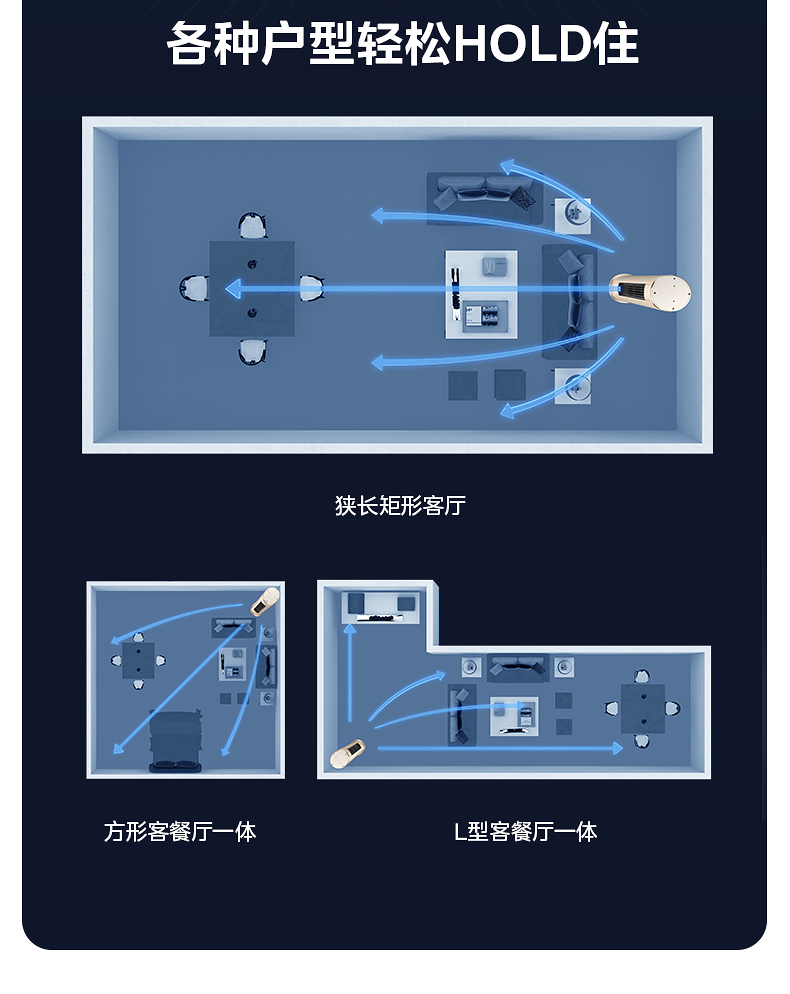 各种户型轻松HOLD住

狭长矩形客厅

方形客餐厅一体

L型客餐厅一体