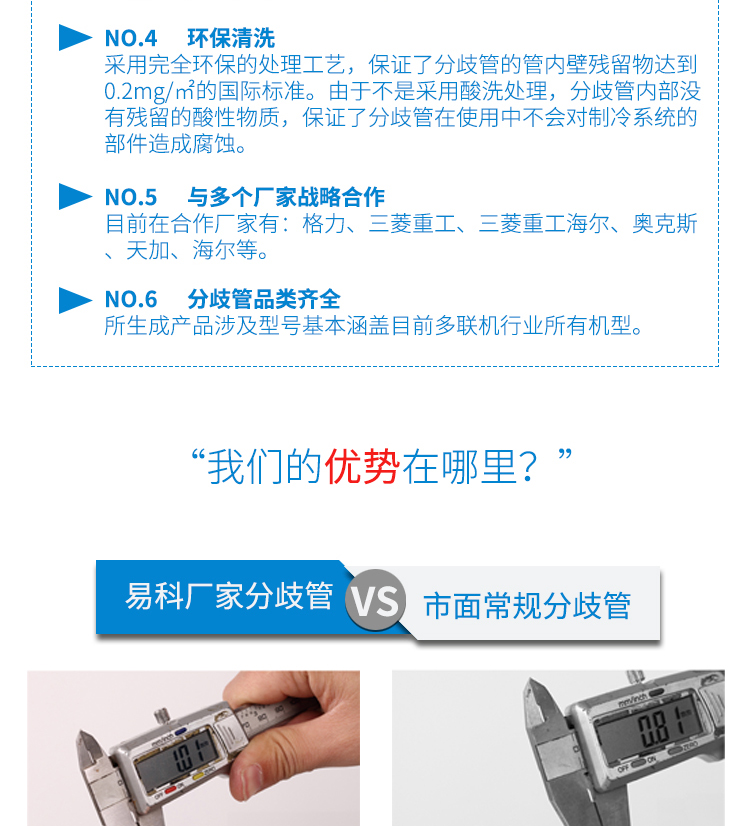 NO.4　环保清洗
采用完全环保的处理工艺，保证了分歧管的管内壁残留物达到0.2mg/㎡的国际标准。由于不是采用酸洗处理，分歧管内部没有残留的酸性物质，保证了分歧管在使用中不会对制冷系统的部件造成腐蚀。

NO.5　与多个厂家战略合作
目前在合作厂家有：格力、三菱重工、三菱重工海尔、奥克斯、天加、海尔等。

NO.6　分歧管品类齐全
所生成产品涉及型号基本涵盖目前多联机行业所有机型。

“我们的优势在哪里？”

易科厂家分歧管　VS　市面常规分歧管

mm/inch
1.01
OFF ON ZERO

mm/inch
0.81
OFF ON ZERO