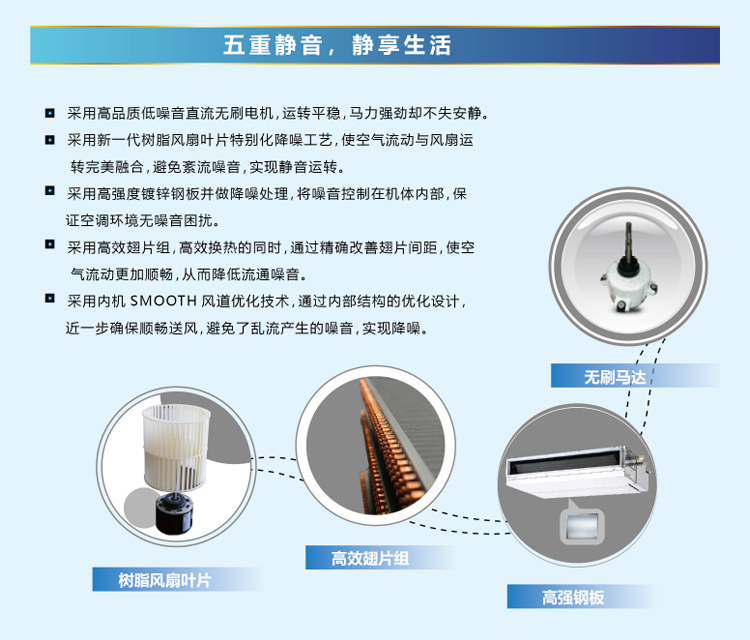 五重静音，静享生活

采用高品质低噪音直流无刷电机，运转平稳，马力强劲却不失安静。

采用新一代树脂风扇叶片特别化降噪工艺，使空气流动与风扇运转完美融合，避免紊流噪音，实现静音运转。

采用高强度镀锌钢板并做降噪处理，将噪音控制在机体内部，保证空调环境无噪音困扰。

采用高效翅片组，高效换热的同时，通过精确改善翅片间距，使空气流动更加顺畅，从而降低流通噪音。

采用内机 SMOOTH 风道优化技术，通过内部结构的优化设计，近一步确保顺畅送风，避免了乱流产生的噪音，实现降噪。

无刷马达

树脂风扇叶片

高效翅片组

高强钢板